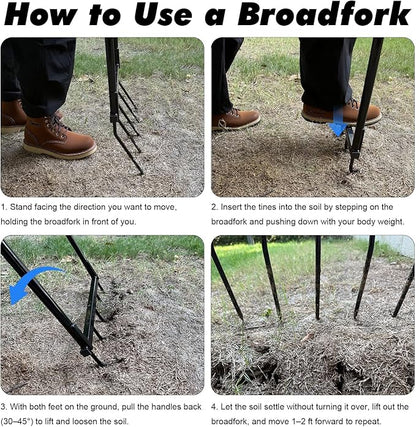 How to Use a Broadfork

1. Stand facing the direction you want to move, holding the broadfork in front of you.

2. Insert the tines into the soil by stepping on the broadfork and pushing down with your body weight.

3. With both feet on the ground, pull the handles back (30–45°) to lift and loosen the soil.

4. Let the soil settle without turning it over, lift out the broadfork, and move 1–2 ft forward to repeat.