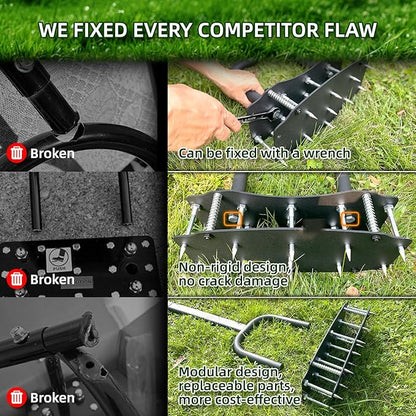 WE FIXED EVERY COMPETITOR FLAW

Broken

Can be fixed with a wrench

Broken

Non-rigid design, no crack damage

Broken

Modular design, replaceable parts, more cost-effective