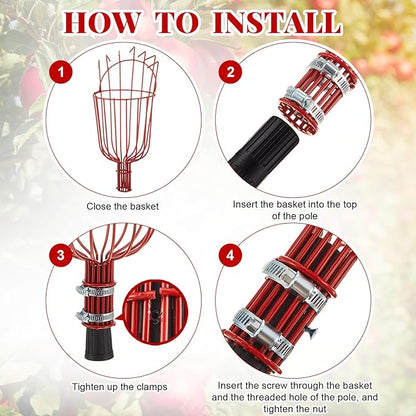 HOW TO INSTALL

1

Close the basket

2

Insert the basket into the top of the pole

3

Tighten up the clamps

4

Insert the screw through the basket and the threaded hole of the pole, and tighten the nut