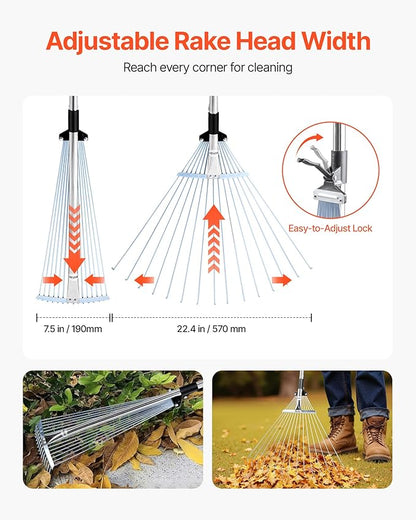 Adjustable Rake Head Width

Reach every corner for cleaning

Easy-to-Adjust Lock

7.5 in / 190mm

22.4 in / 570 mm