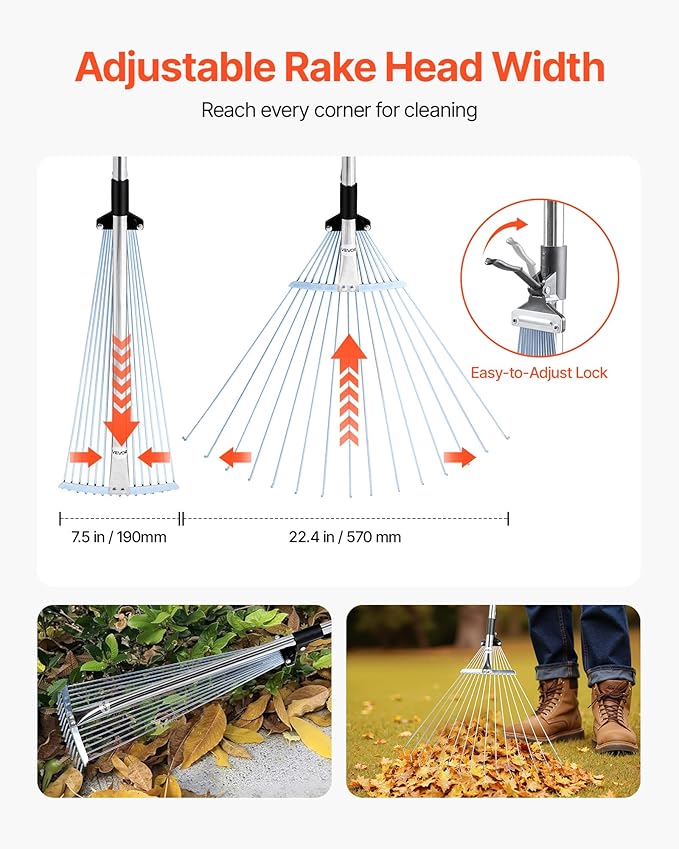 Adjustable Rake Head Width

Reach every corner for cleaning

VEVOR

VEVOR

Easy-to-Adjust Lock

7.5 in / 190mm

22.4 in / 570 mm