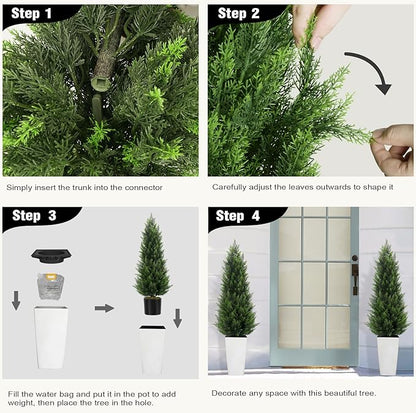 Step 1

Simply insert the trunk into the connector

Step 2

Carefully adjust the leaves outwards to shape it

Step 3

Fill the water bag and put it in the pot to add weight, then place the tree in the hole.

Step 4

Decorate any space with this beautiful tree.