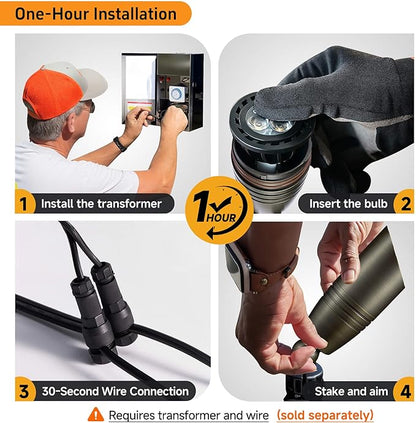 One-Hour Installation

1 Install the transformer

Insert the bulb 2

1 HOUR

3 30-Second Wire Connection

Stake and aim 4

Requires transformer and wire (sold separately)