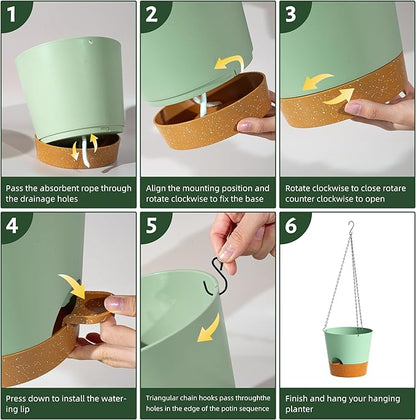 1

Pass the absorbent rope through the drainage holes

2

Align the mounting position and rotate clockwise to fix the base

3

Rotate clockwise to close rotare counter clockwise to open

4

Press down to install the watering lip

5

Triangular chain hooks pass throughthe holes in the edge of the potin sequence

6

Finish and hang your hanging planter