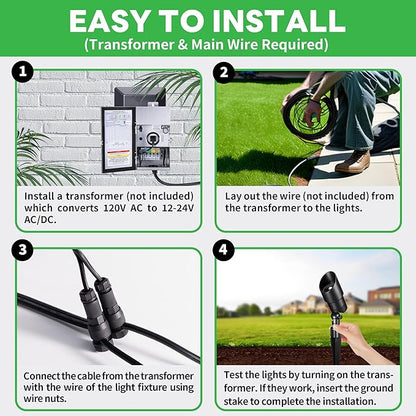 EASY TO INSTALL
(Transformer & Main Wire Required)

1
Install a transformer (not included) which converts 120V AC to 12-24V AC/DC.

2
Lay out the wire (not included) from the transformer to the lights.

3
Connect the cable from the transformer with the wire of the light fixture using wire nuts.

4
Test the lights by turning on the transformer. If they work, insert the ground stake to complete the installation.