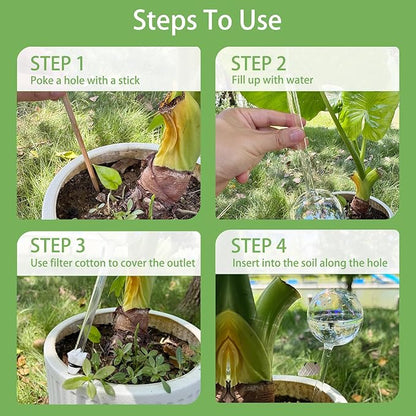 Steps To Use

STEP 1
Poke a hole with a stick

STEP 2
Fill up with water

STEP 3
Use filter cotton to cover the outlet

STEP 4
Insert into the soil along the hole