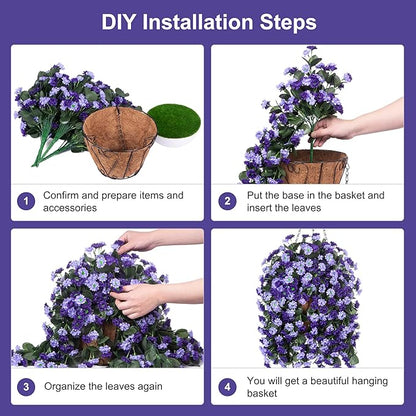 DIY Installation Steps

1 Confirm and prepare items and accessories

2 Put the base in the basket and insert the leaves

3 Organize the leaves again

4 You will get a beautiful hanging basket