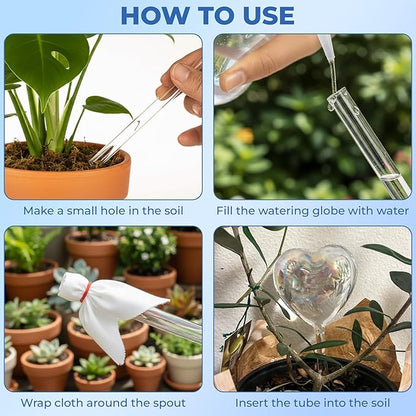 HOW TO USE

Make a small hole in the soil

Fill the watering globe with water

Wrap cloth around the spout

Insert the tube into the soil