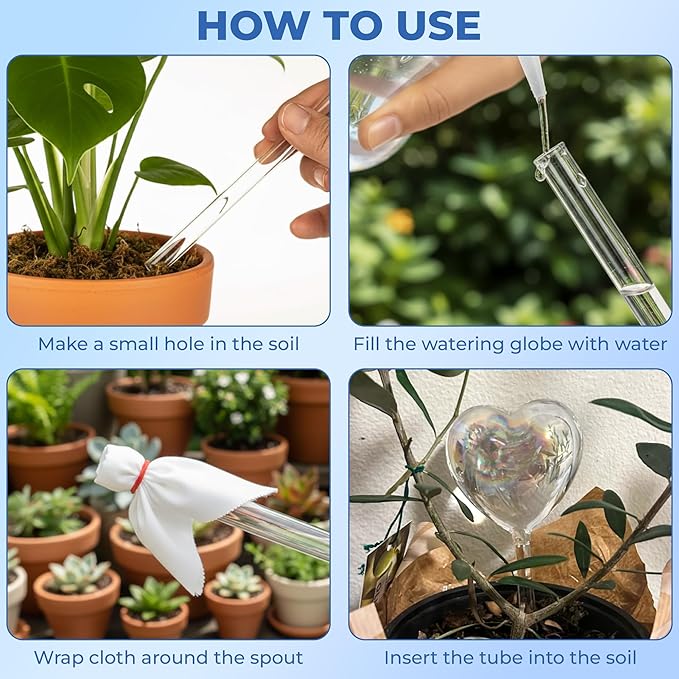 HOW TO USE

Make a small hole in the soil

Fill the watering globe with water

Wrap cloth around the spout

Insert the tube into the soil