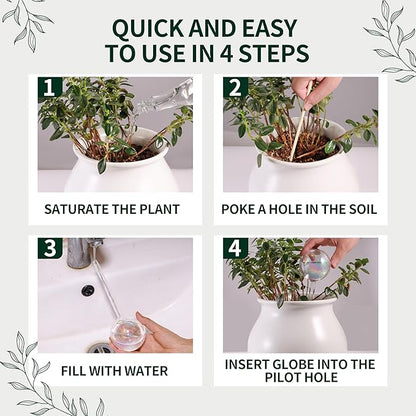 QUICK AND EASY TO USE IN 4 STEPS

1

SATURATE THE PLANT

2

POKE A HOLE IN THE SOIL

3

FILL WITH WATER

4

INSERT GLOBE INTO THE PILOT HOLE