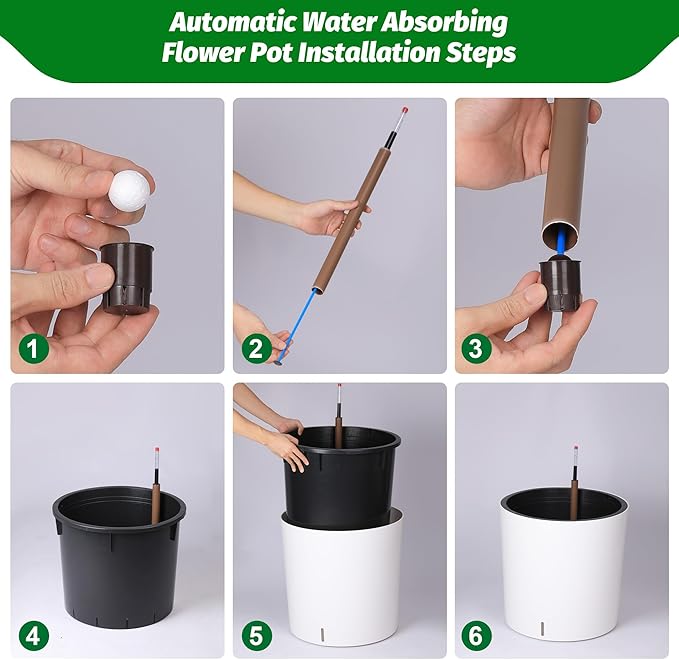 Automatic Water Absorbing
Flower Pot Installation Steps

1

2

3

4

5

6