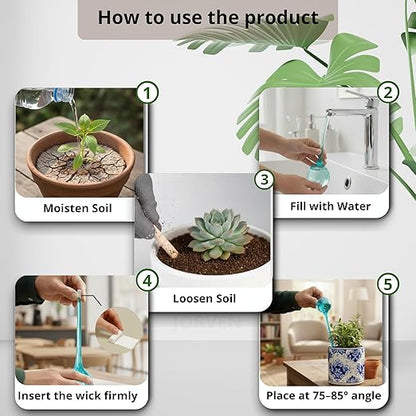 How to use the product

1
Moisten Soil

2
Fill with Water

3
Loosen Soil

4
Insert the wick firmly

5
Place at 75–85° angle