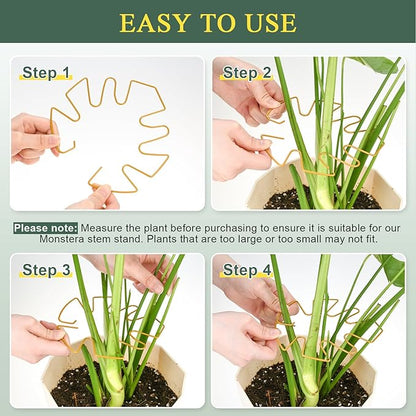 EASY TO USE

Step 1

Step 2

Please note: Measure the plant before purchasing to ensure it is suitable for our Monstera stem stand. Plants that are too large or too small may not fit.

Step 3

Step 4