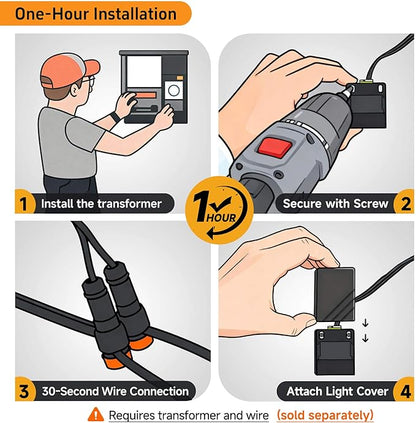 One-Hour Installation

1 Install the transformer

Secure with Screw 2

1 HOUR

3 30-Second Wire Connection

Attach Light Cover 4

Requires transformer and wire (sold separately)