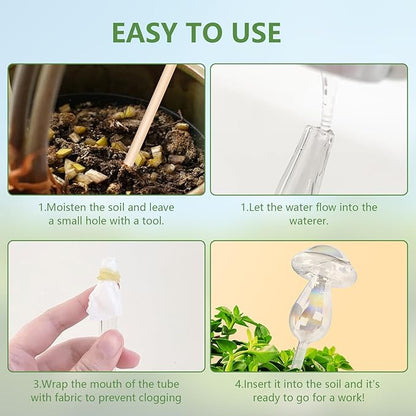 EASY TO USE

1.Moisten the soil and leave a small hole with a tool.

1.Let the water flow into the waterer.

3.Wrap the mouth of the tube with fabric to prevent clogging

4.Insert it into the soil and it's ready to go for a work!