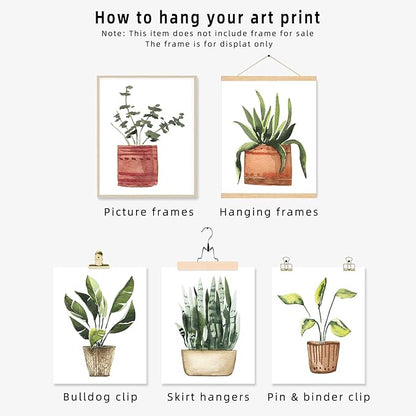 How to hang your art print
Note: This item does not include frame for sale
The frame is for displat only

Picture frames

Hanging frames

Bulldog clip

Skirt hangers

Pin & binder clip