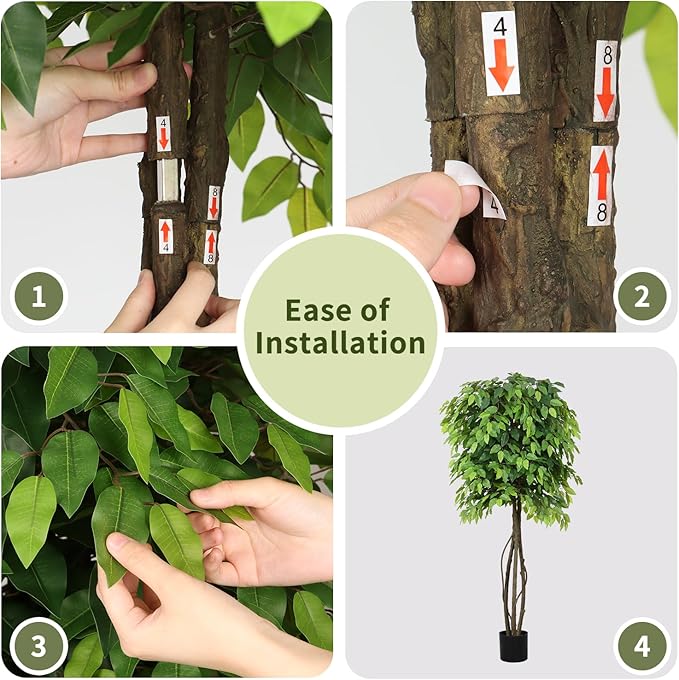 4

8

4

8

1

4

8

4

8

2

Ease of Installation

3

4