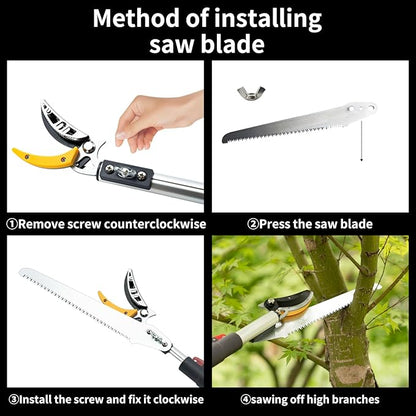 Method of installing saw blade

①Remove screw counterclockwise

②Press the saw blade

③Install the screw and fix it clockwise

④sawing off high branches