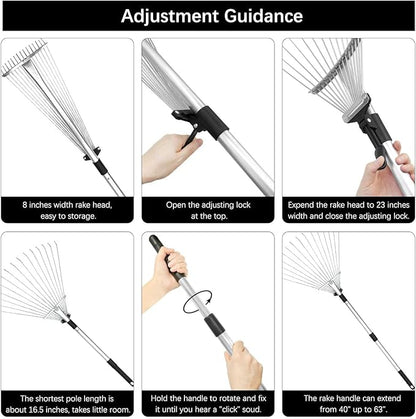 Adjustment Guidance

8 inches width rake head, easy to storage.

Open the adjusting lock at the top.

Expend the rake head to 23 inches width and close the adjusting lock.

The shortest pole length is about 16.5 inches, takes little room.

Hold the handle to rotate and fix it until you hear a "click" soud.

The rake handle can extend from 40" up to 63".