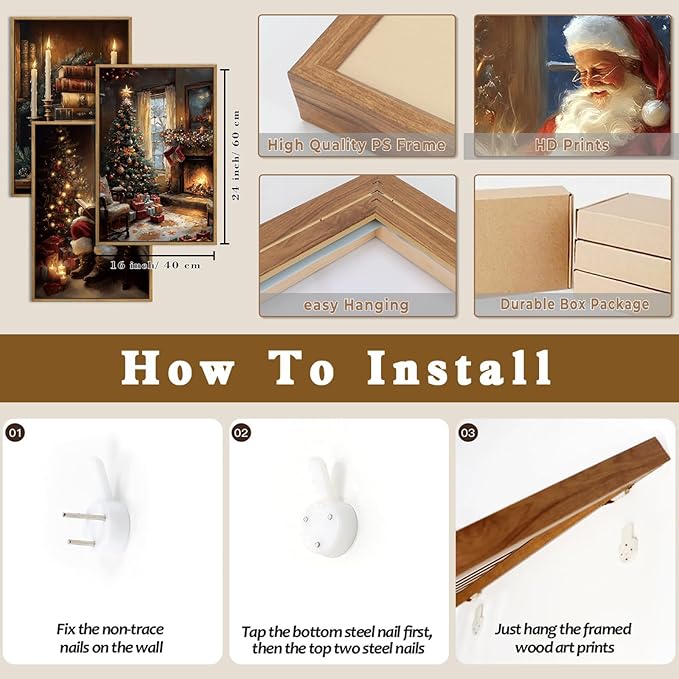 24 inch/ 60 cm

16 inch/ 40 cm

High Quality PS Frame

HD Prints

easy Hanging

Durable Box Package

How To Install

01

Fix the non-trace nails on the wall

02

Tap the bottom steel nail first, then the top two steel nails

03

Just hang the framed wood art prints