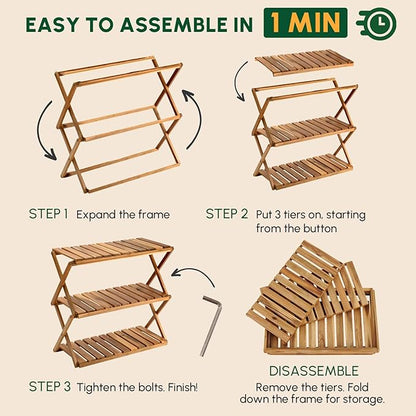 EASY TO ASSEMBLE IN 1 MIN

STEP 1 Expand the frame

STEP 2 Put 3 tiers on, starting from the button

STEP 3 Tighten the bolts. Finish!

DISASSEMBLE
Remove the tiers. Fold down the frame for storage.