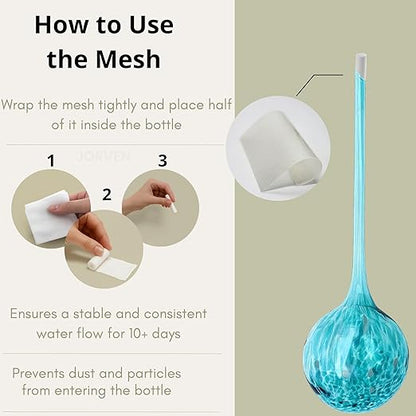 How to Use the Mesh

Wrap the mesh tightly and place half of it inside the bottle

JORVEN

1

2

3

Ensures a stable and consistent water flow for 10+ days

Prevents dust and particles from entering the bottle