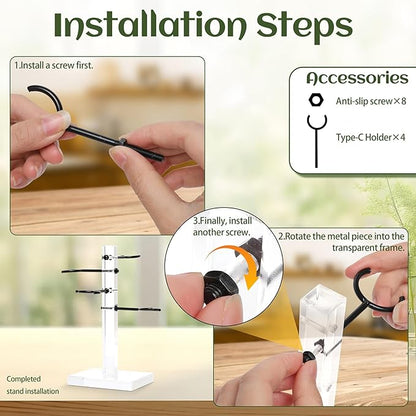 Installation Steps

1.Install a screw first.

Accessories

Anti-slip screw×8

Type-C Holder×4

3.Finally, install another screw.

2.Rotate the metal piece into the transparent frame.

Completed stand installation