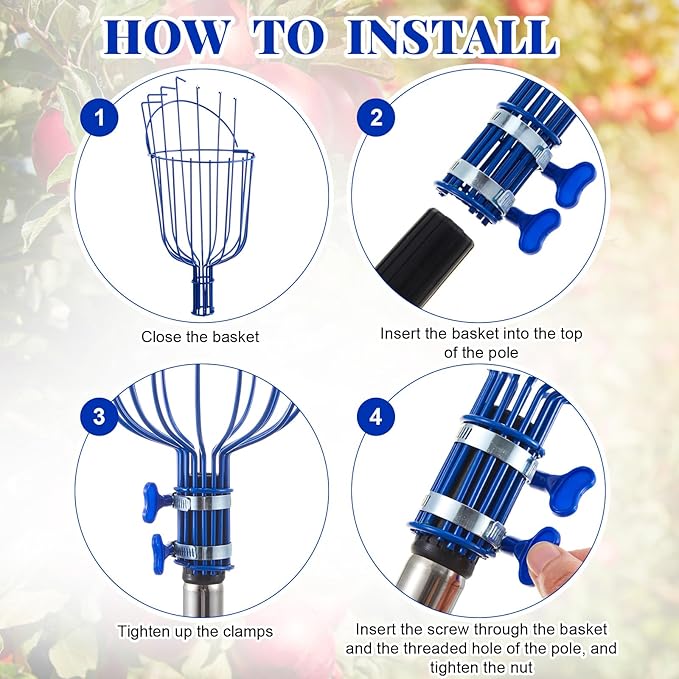 HOW TO INSTALL

1

Close the basket

2

Insert the basket into the top of the pole

3

Tighten up the clamps

4

Insert the screw through the basket and the threaded hole of the pole, and tighten the nut