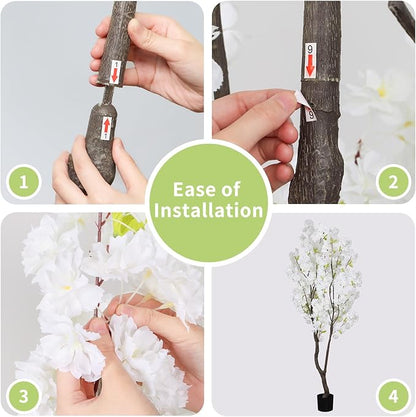 1
1
1

9
9

2

Ease of Installation

3

4