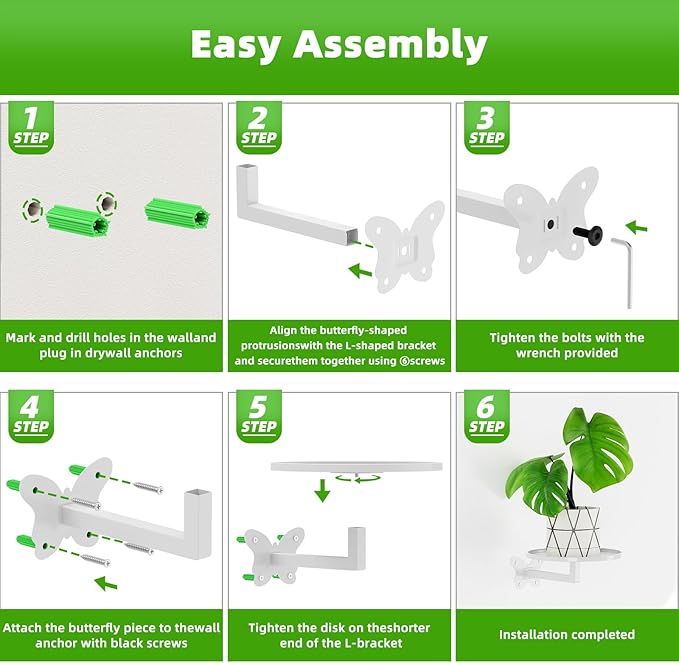 Easy Assembly

1
STEP

Mark and drill holes in the walland plug in drywall anchors

2
STEP

Align the butterfly-shaped protrusionswith the L-shaped bracket and securethem together using ⑥screws

3
STEP

Tighten the bolts with the wrench provided

4
STEP

Attach the butterfly piece to thewall anchor with black screws

5
STEP

Tighten the disk on theshorter end of the L-bracket

6
STEP

Installation completed