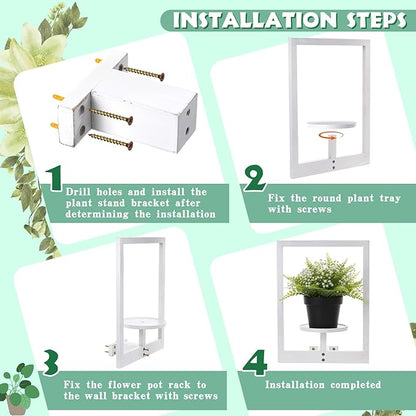 INSTALLATION STEPS

1
Drill holes and install the plant stand bracket after determining the installation

2
Fix the round plant tray with screws

3
Fix the flower pot rack to the wall bracket with screws

4
Installation completed