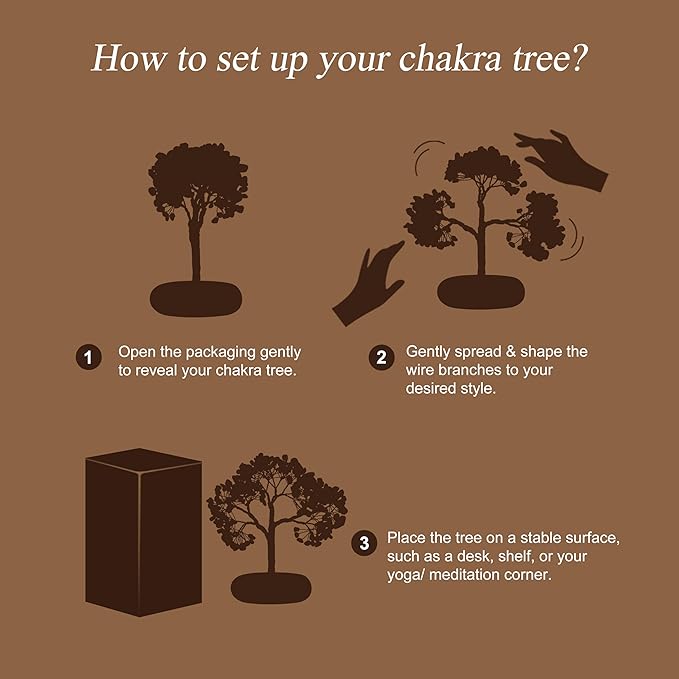 How to set up your chakra tree?

1 Open the packaging gently to reveal your chakra tree.

2 Gently spread & shape the wire branches to your desired style.

3 Place the tree on a stable surface, such as a desk, shelf, or your yoga/ meditation corner.