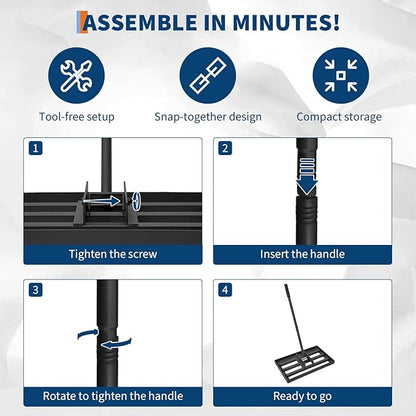 ASSEMBLE IN MINUTES!

Tool-free setup

Snap-together design

Compact storage

1

Tighten the screw

2

Insert the handle

3

Rotate to tighten the handle

4

Ready to go