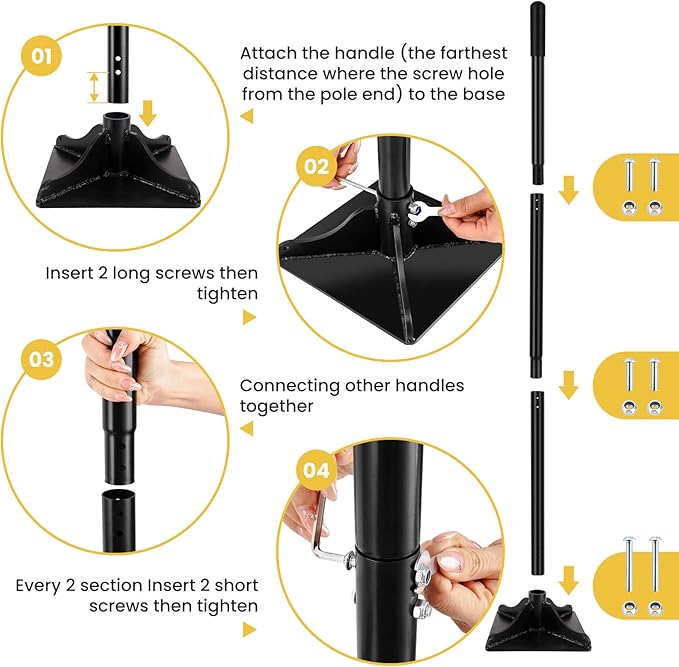 01

Attach the handle (the farthest distance where the screw hole from the pole end) to the base

02

Insert 2 long screws then tighten

03

Connecting other handles together

04

Every 2 section Insert 2 short screws then tighten