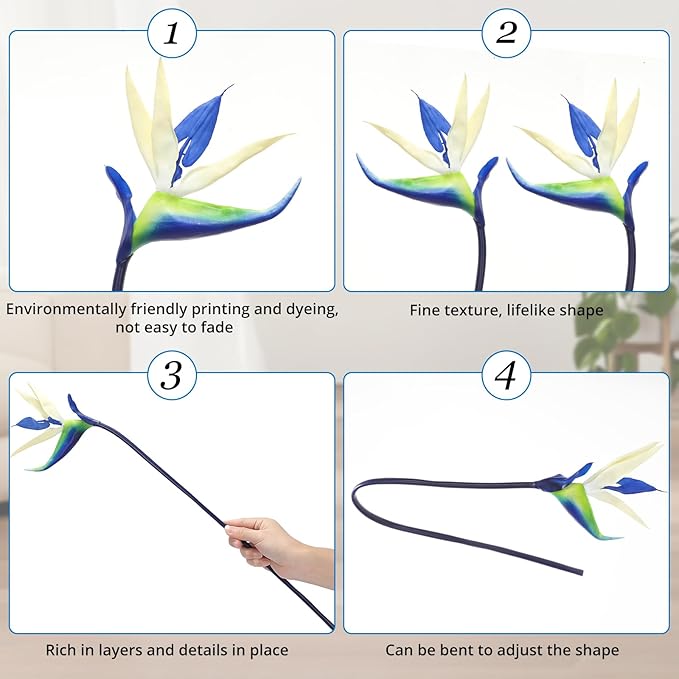 1

Environmentally friendly printing and dyeing, not easy to fade

2

Fine texture, lifelike shape

3

Rich in layers and details in place

4

Can be bent to adjust the shape