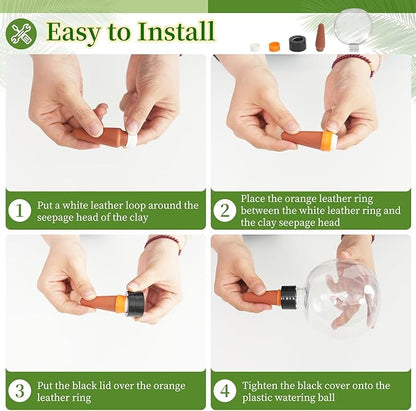 Easy to Install

1 Put a white leather loop around the seepage head of the clay

2 Place the orange leather ring between the white leather ring and the clay seepage head

3 Put the black lid over the orange leather ring

4 Tighten the black cover onto the plastic watering ball