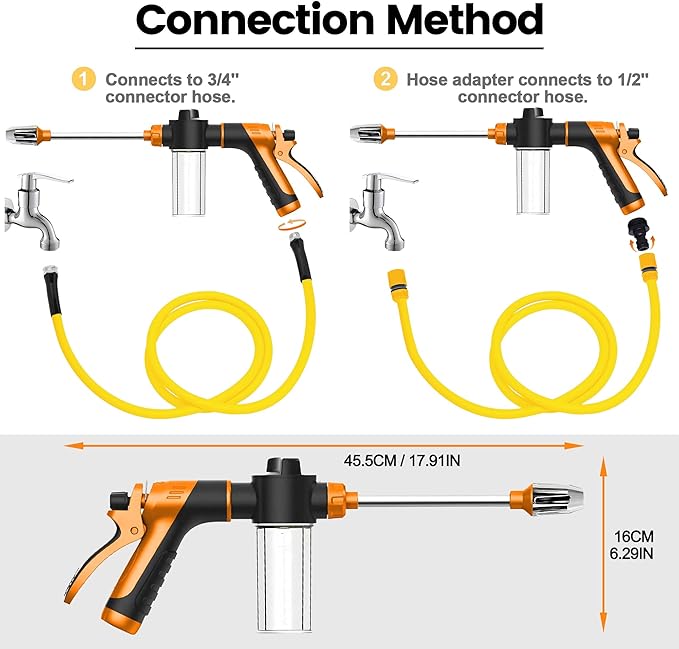 Connection Method

1 Connects to 3/4'' connector hose.

2 Hose adapter connects to 1/2'' connector hose.

45.5CM / 17.91IN

16CM
6.29IN