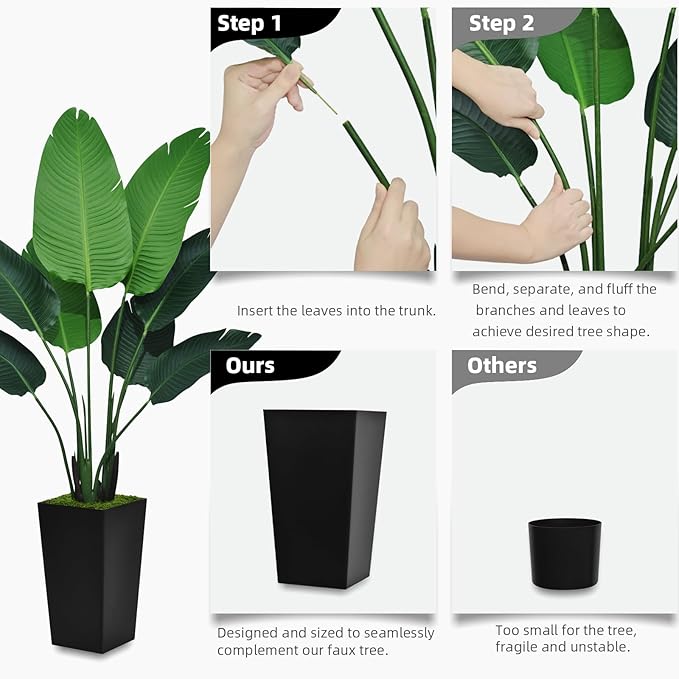 Step 1

Insert the leaves into the trunk.

Step 2

Bend, separate, and fluff the branches and leaves to achieve desired tree shape.

Ours

Designed and sized to seamlessly complement our faux tree.

Others

Too small for the tree, fragile and unstable.