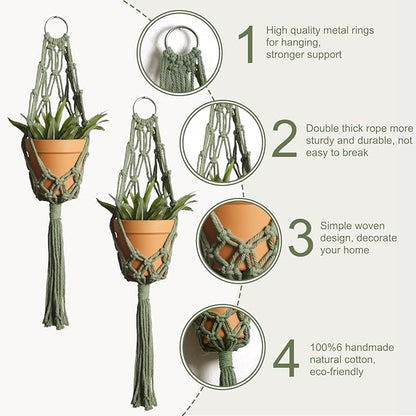 1 High quality metal rings for hanging, stronger support

2 Double thick rope more sturdy and durable, not easy to break

3 Simple woven design, decorate your home

4 100%6 handmade natural cotton, eco-friendly