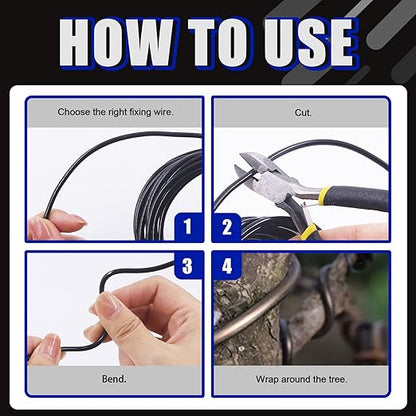 HOW TO USE

Choose the right fixing wire.

1

Cut.

2

3

Bend.

4

Wrap around the tree.