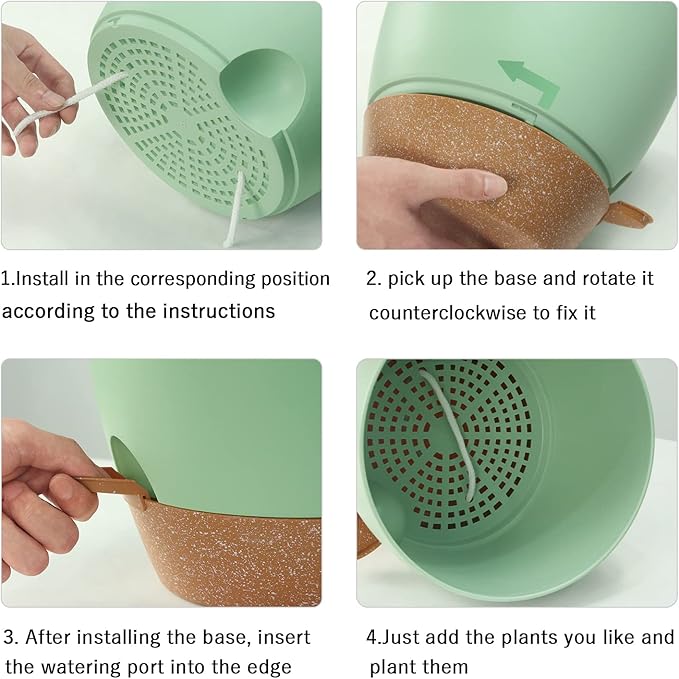 1.Install in the corresponding position according to the instructions

2. pick up the base and rotate it counterclockwise to fix it

3. After installing the base, insert the watering port into the edge

4.Just add the plants you like and plant them