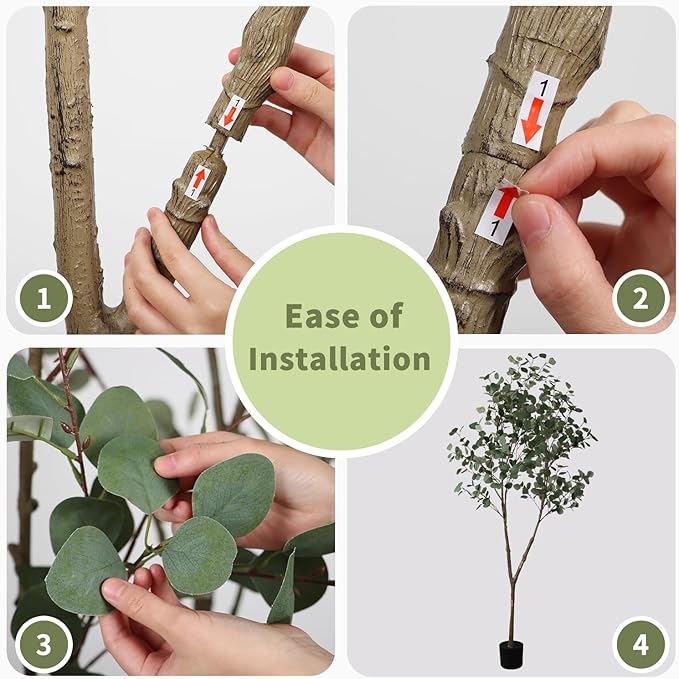 1

1

1

1

1

2

Ease of Installation

3

4