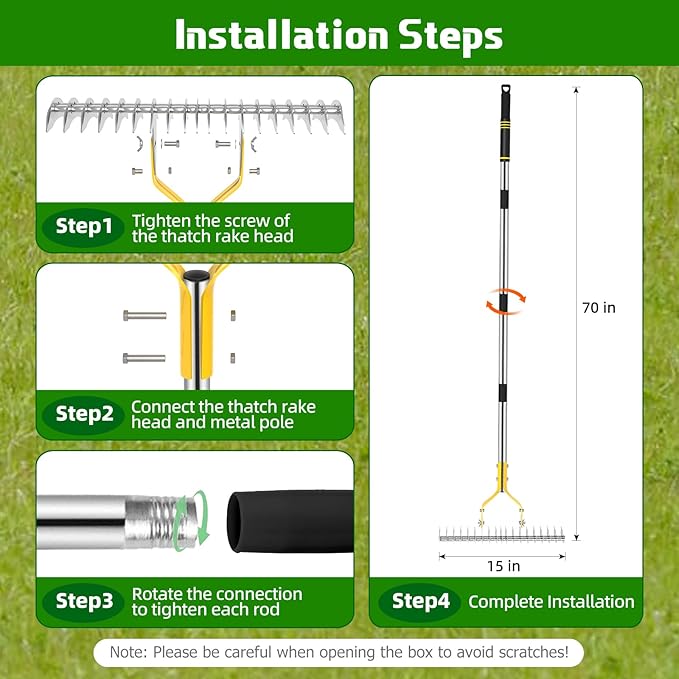 Installation Steps

Step1 Tighten the screw of the thatch rake head

Step2 Connect the thatch rake head and metal pole

Step3 Rotate the connection to tighten each rod

70 in

15 in

Step4 Complete Installation

Note: Please be careful when opening the box to avoid scratches!