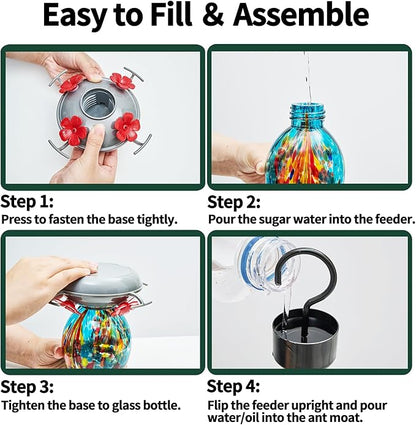 Easy to Fill & Assemble

Step 1:
Press to fasten the base tightly.

Step 2:
Pour the sugar water into the feeder.

Step 3:
Tighten the base to glass bottle.

Step 4:
Flip the feeder upright and pour water/oil into the ant moat.