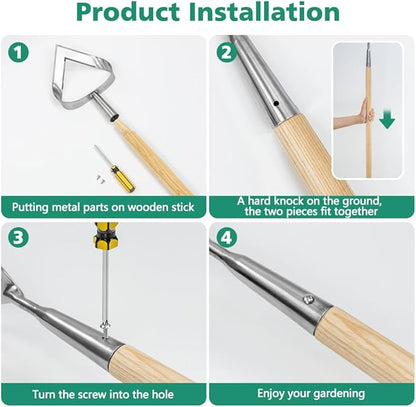 Product Installation

1

Putting metal parts on wooden stick

2

A hard knock on the ground, the two pieces fit together

3

Turn the screw into the hole

4

Enjoy your gardening