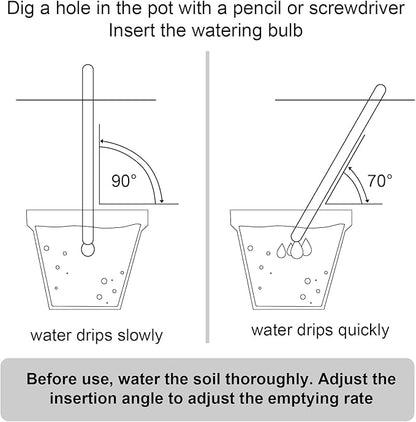 Dig a hole in the pot with a pencil or screwdriver
Insert the watering bulb

90°

water drips slowly

70°

water drips quickly

Before use, water the soil thoroughly. Adjust the insertion angle to adjust the emptying rate