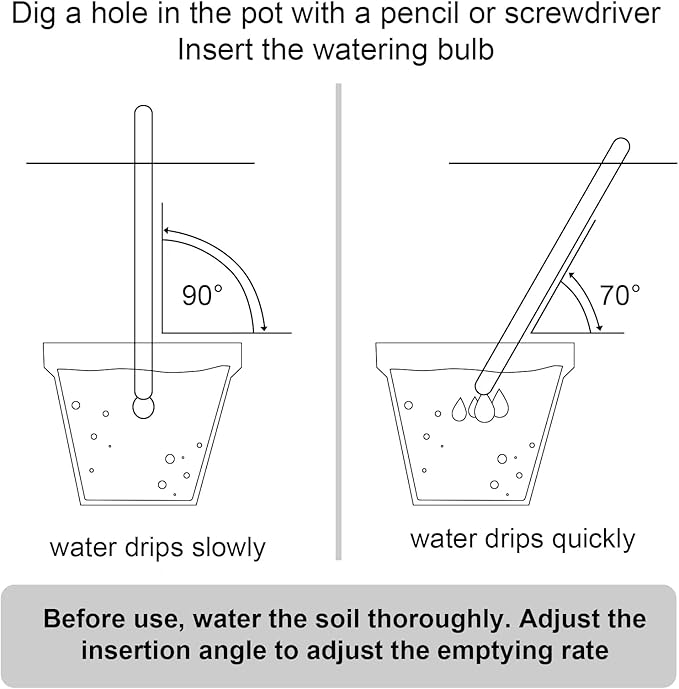 Dig a hole in the pot with a pencil or screwdriver
Insert the watering bulb

90°

water drips slowly

70°

water drips quickly

Before use, water the soil thoroughly. Adjust the insertion angle to adjust the emptying rate