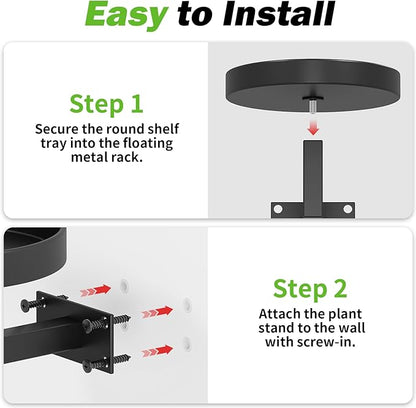 Easy to Install

Step 1

Secure the round shelf tray into the floating metal rack.

Step 2

Attach the plant stand to the wall with screw-in.