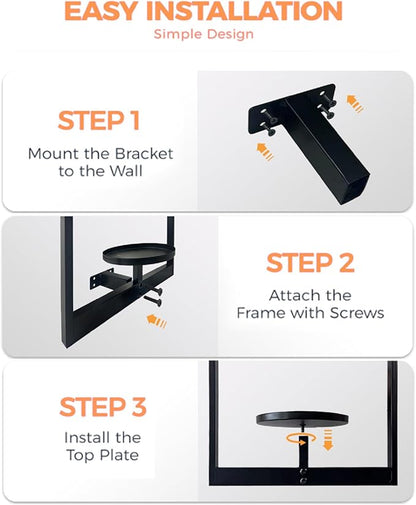 EASY INSTALLATION
Simple Design

STEP 1
Mount the Bracket to the Wall

STEP 2
Attach the Frame with Screws

STEP 3
Install the Top Plate