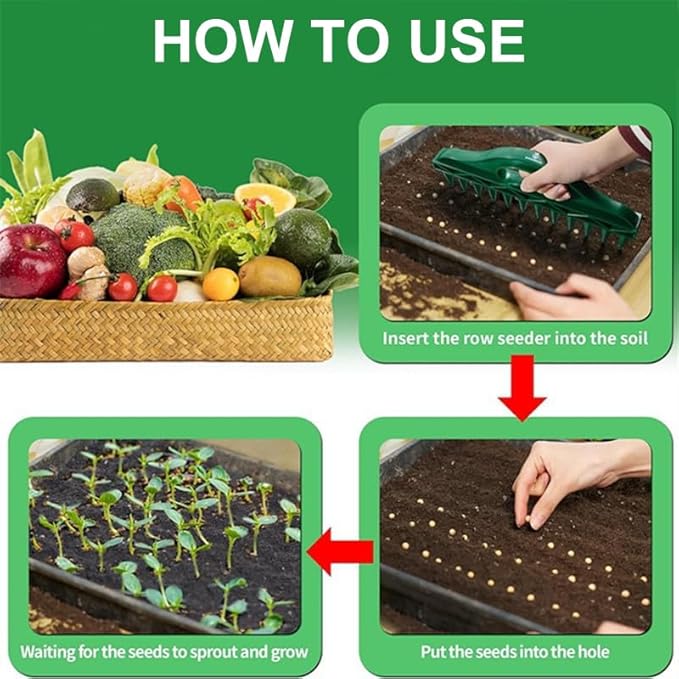 HOW TO USE

Insert the row seeder into the soil

Put the seeds into the hole

Waiting for the seeds to sprout and grow